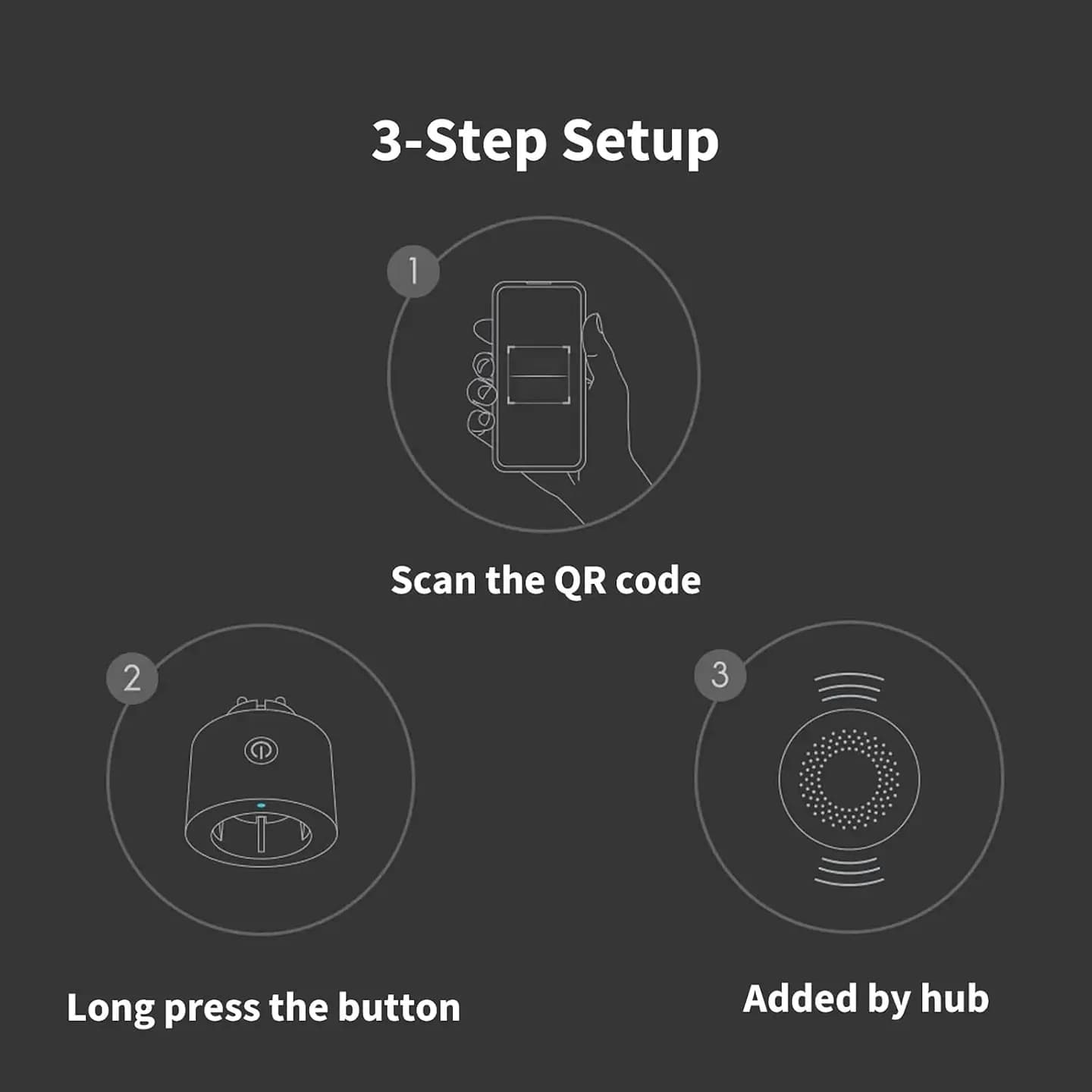 3-Step Setup

1

Scan the QR code

2

Long press the button

3

Added by hub