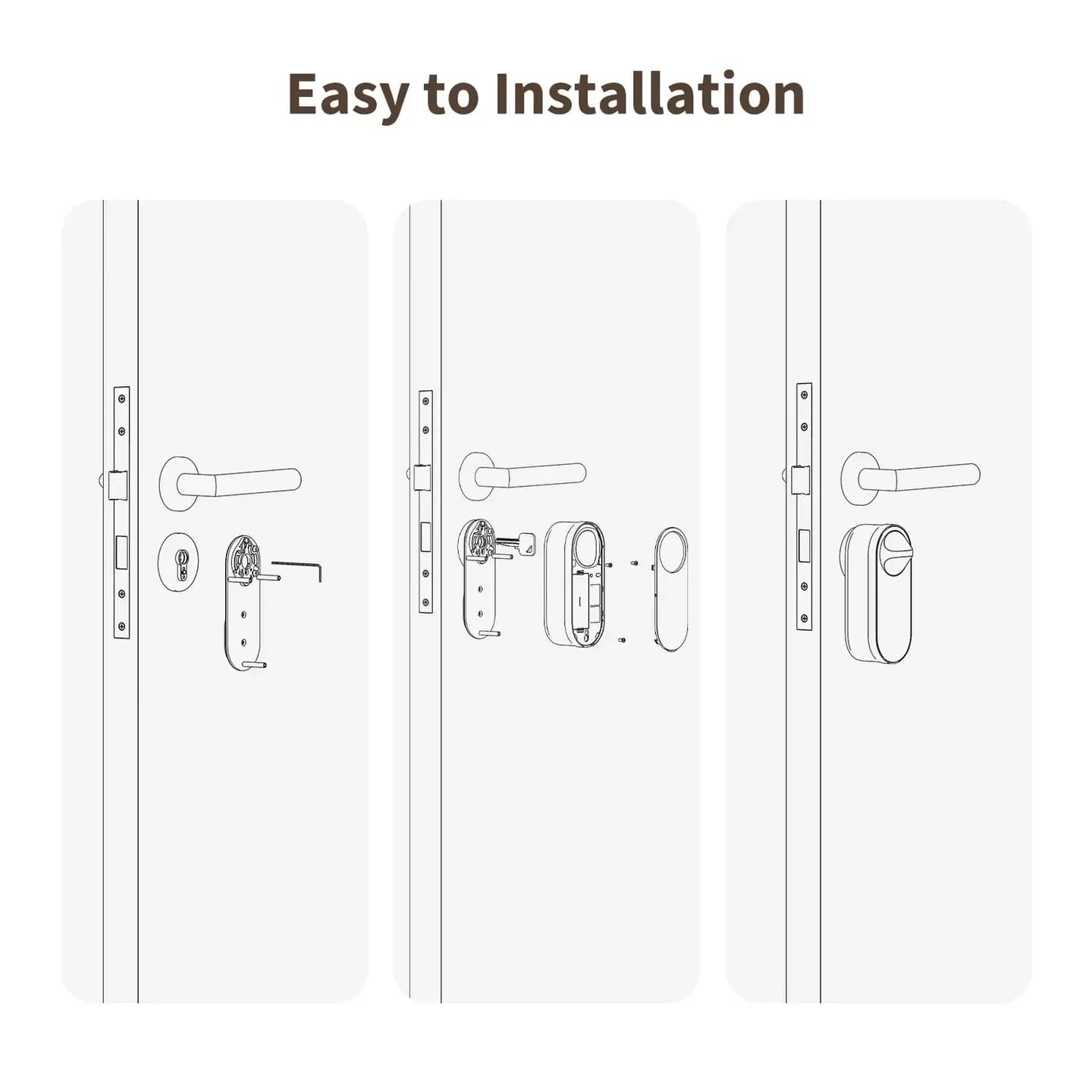 Easy to Installation