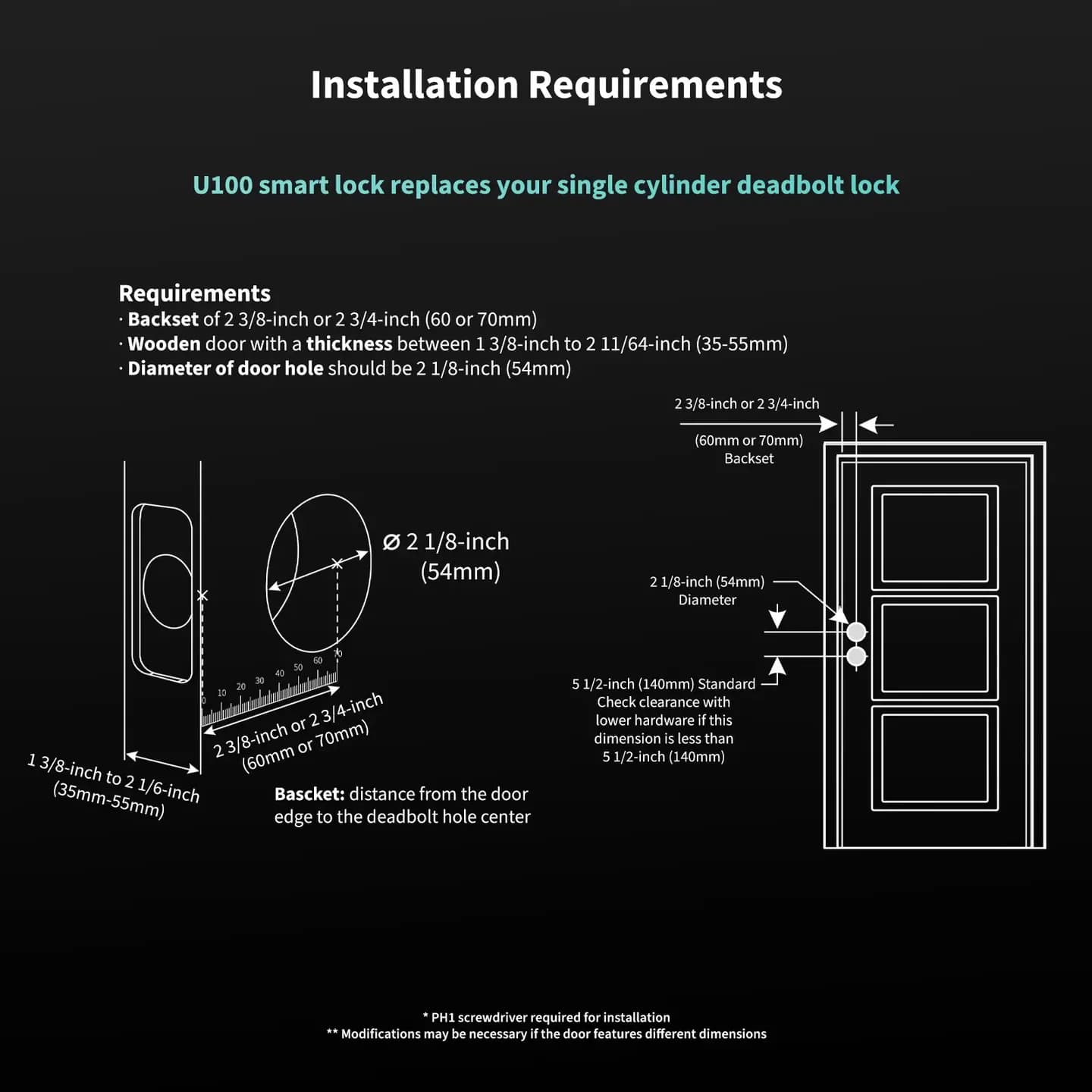 Installation Requirements

U100 smart lock replaces your single cylinder deadbolt lock

Requirements
· Backset of 2 3/8-inch or 2 3/4-inch (60 or 70mm)
· Wooden door with a thickness between 1 3/8-inch to 2 11/64-inch (35-55mm)
· Diameter of door hole should be 2 1/8-inch (54mm)

Ø 2 1/8-inch (54mm)

0 10 20 30 40 50 60 70

2 3/8-inch or 2 3/4-inch (60mm or 70mm)

1 3/8-inch to 2 1/6-inch (35mm-55mm)

Bascket: distance from the door edge to the deadbolt hole center

2 3/8-inch or 2 3/4-inch
(60mm or 70mm)
Backset

2 1/8-inch (54mm)
Diameter

5 1/2-inch (140mm) Standard
Check clearance with lower hardware if this dimension is less than 5 1/2-inch (140mm)

* PH1 screwdriver required for installation
** Modifications may be necessary if the door features different dimensions